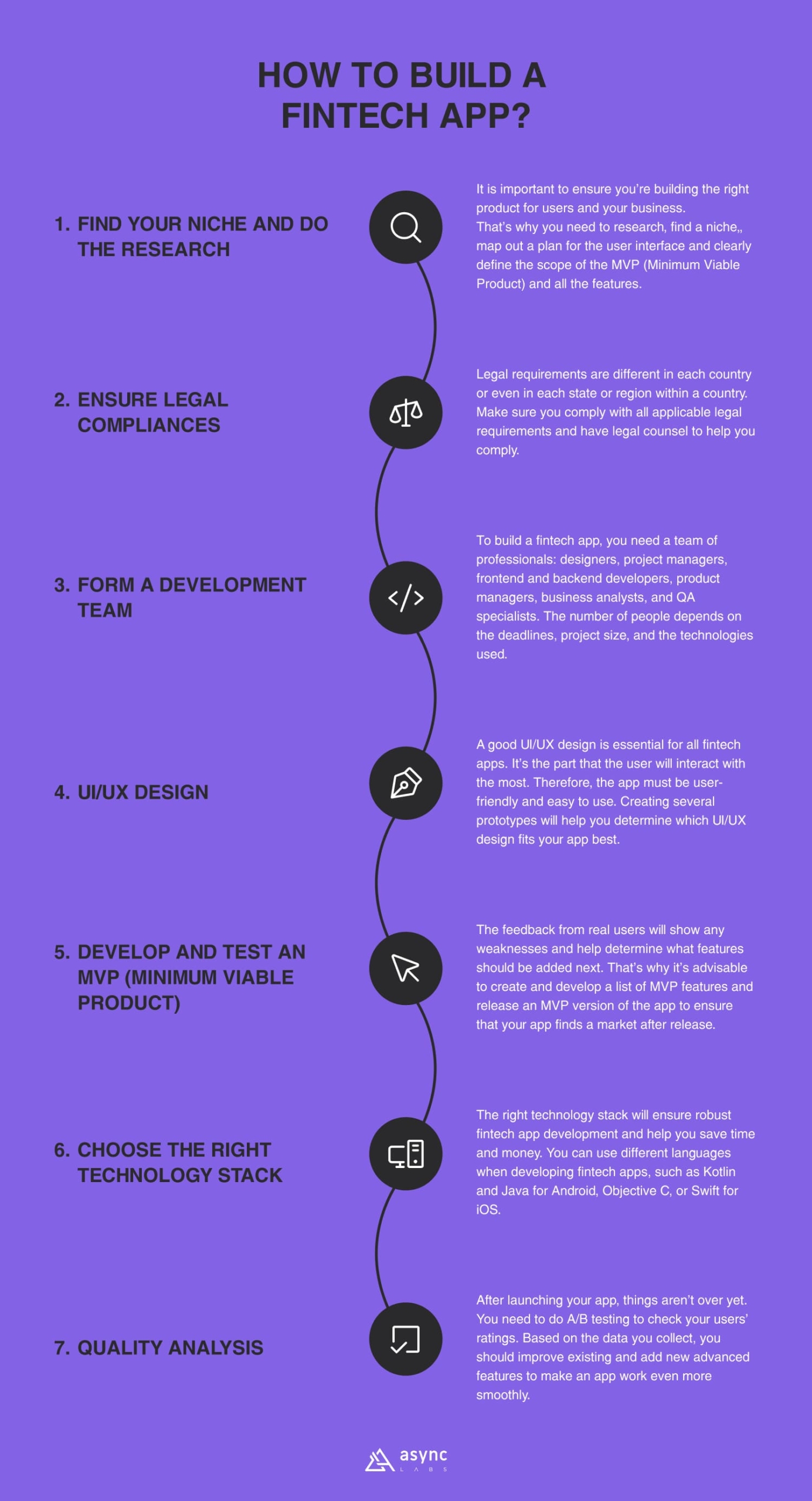 HOW TO BUILD A FINTECH APP?

1. FIND YOUR NICHE AND DO THE RESEARCH

It is important to ensure you're building the right product for users and your business.
That's why you need to research, find a niche,, map out a plan for the user interface and clearly define the scope of the MVP (Minimum Viable Product) and all the features.

2. ENSURE LEGAL COMPLIANCES

Legal requirements are different in each country or even in each state or region within a country. Make sure you comply with all applicable legal requirements and have legal counsel to help you comply.

3. FORM A DEVELOPMENT TEAM

To build a fintech app, you need a team of professionals: designers, project managers, frontend and backend developers, product managers, business analysts, and QA specialists. The number of people depends on the deadlines, project size, and the technologies used.

4. UI/UX DESIGN

A good UI/UX design is essential for all fintech apps. It's the part that the user will interact with the most. Therefore, the app must be user-friendly and easy to use. Creating several prototypes will help you determine which UI/UX design fits your app best.

5. DEVELOP AND TEST AN MVP (MINIMUM VIABLE PRODUCT)

The feedback from real users will show any weaknesses and help determine what features should be added next. That's why it's advisable to create and develop a list of MVP features and release an MVP version of the app to ensure that your app finds a market after release.

6. CHOOSE THE RIGHT TECHNOLOGY STACK

The right technology stack will ensure robust fintech app development and help you save time and money. You can use different languages when developing fintech apps, such as Kotlin and Java for Android, Objective C, or Swift for iOS.

7. QUALITY ANALYSIS

After launching your app, things aren't over yet. You need to do A/B testing to check your users' ratings. Based on the data you collect, you should improve existing and add new advanced features to make an app work even more smoothly.

async LABS