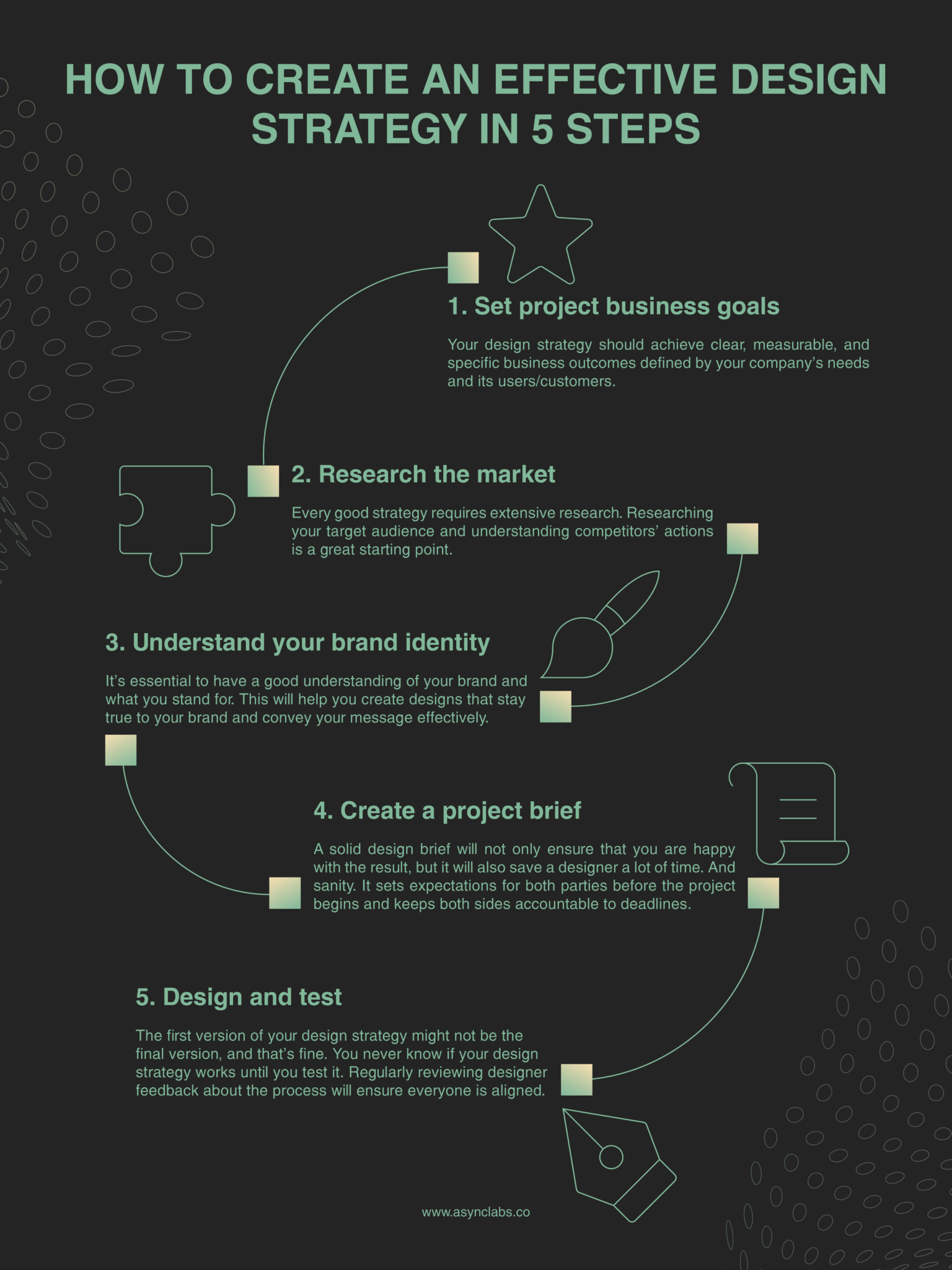 HOW TO CREATE AN EFFECTIVE DESIGN STRATEGY IN 5 STEPS

1. Set project business goals

Your design strategy should achieve clear, measurable, and specific business outcomes defined by your company's needs and its users/customers.

2. Research the market

Every good strategy requires extensive research. Researching your target audience and understanding competitors' actions is a great starting point.

3. Understand your brand identity

It's essential to have a good understanding of your brand and what you stand for. This will help you create designs that stay true to your brand and convey your message effectively.

4. Create a project brief

A solid design brief will not only ensure that you are happy with the result, but it will also save a designer a lot of time. And sanity. It sets expectations for both parties before the project begins and keeps both sides accountable to deadlines.

5. Design and test

The first version of your design strategy might not be the final version, and that's fine. You never know if your design strategy works until you test it. Regularly reviewing designer feedback about the process will ensure everyone is aligned.

www.asynclabs.co