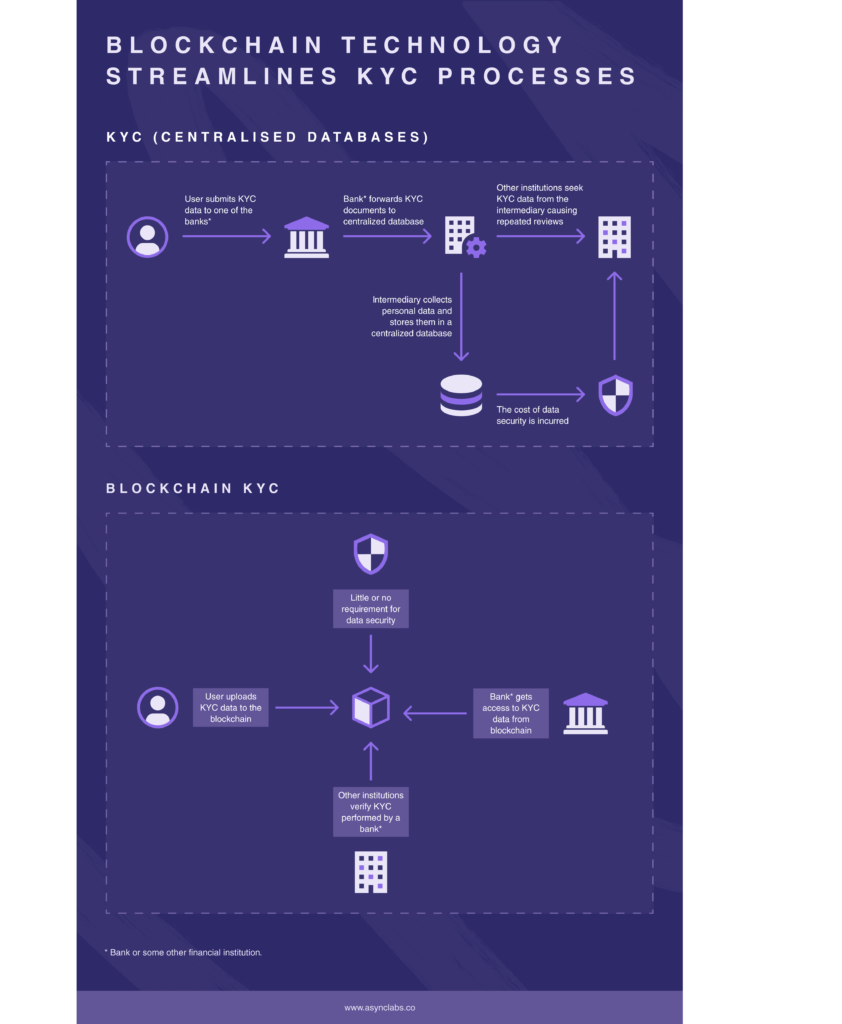 BLOCKCHAIN TECHNOLOGY STREAMLINES KYC PROCESSES

KYC (CENTRALISED DATABASES)

User submits KYC data to one of the banks*

Bank* forwards KYC documents to centralized database

Other institutions seek KYC data from the intermediary causing repeated reviews

Intermediary collects personal data and stores them in a centralized database

The cost of data security is incurred

BLOCKCHAIN KYC

Little or no requirement for data security

User uploads KYC data to the blockchain

Bank* gets access to KYC data from blockchain

Other institutions verify KYC performed by a bank*

* Bank or some other financial institution.

www.asynclabs.co