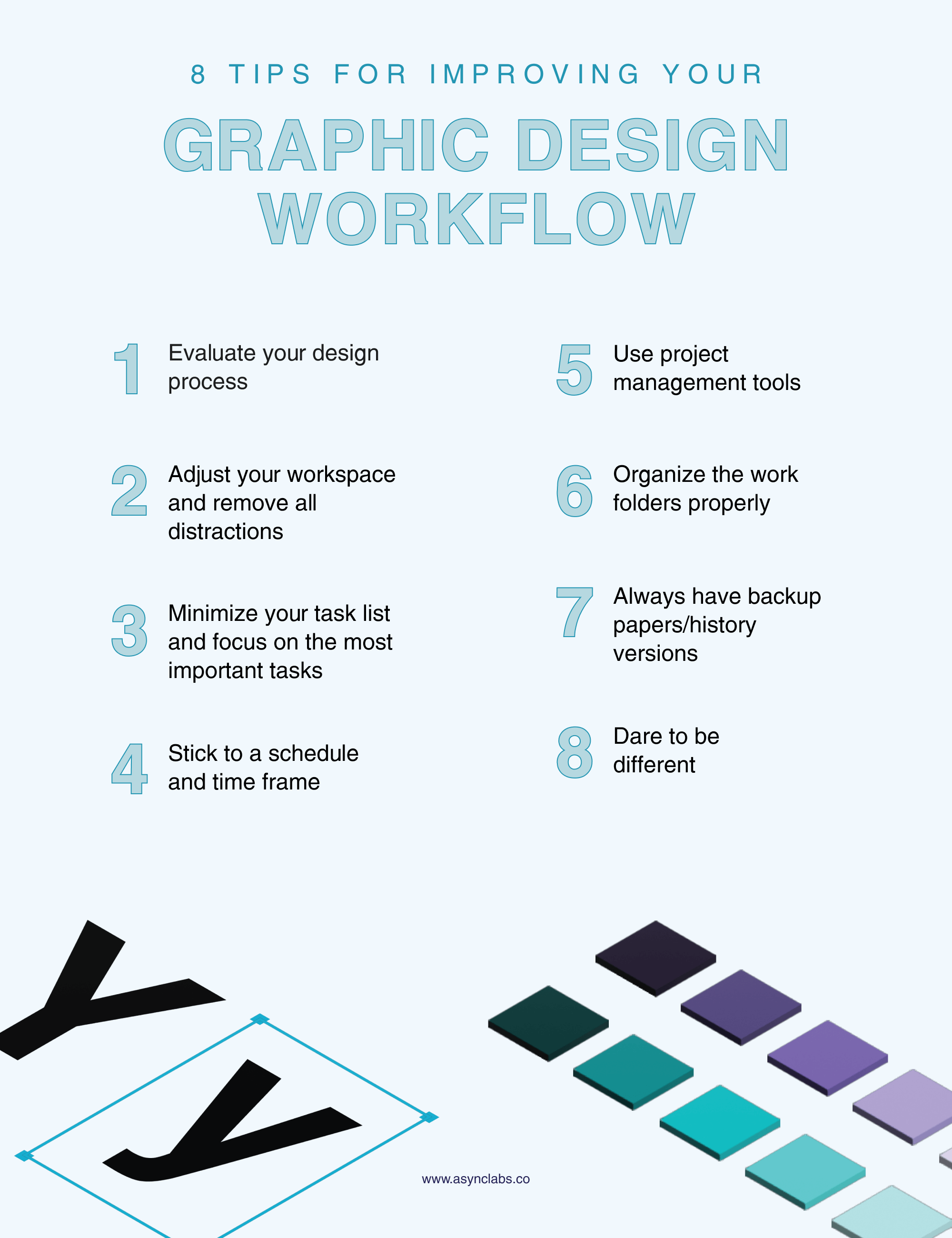 8 TIPS FOR IMPROVING YOUR

GRAPHIC DESIGN WORKFLOW

1 Evaluate your design process

2 Adjust your workspace and remove all distractions

3 Minimize your task list and focus on the most important tasks

4 Stick to a schedule and time frame

5 Use project management tools

6 Organize the work folders properly

7 Always have backup papers/history versions

8 Dare to be different

Y

y

www.asynclabs.co