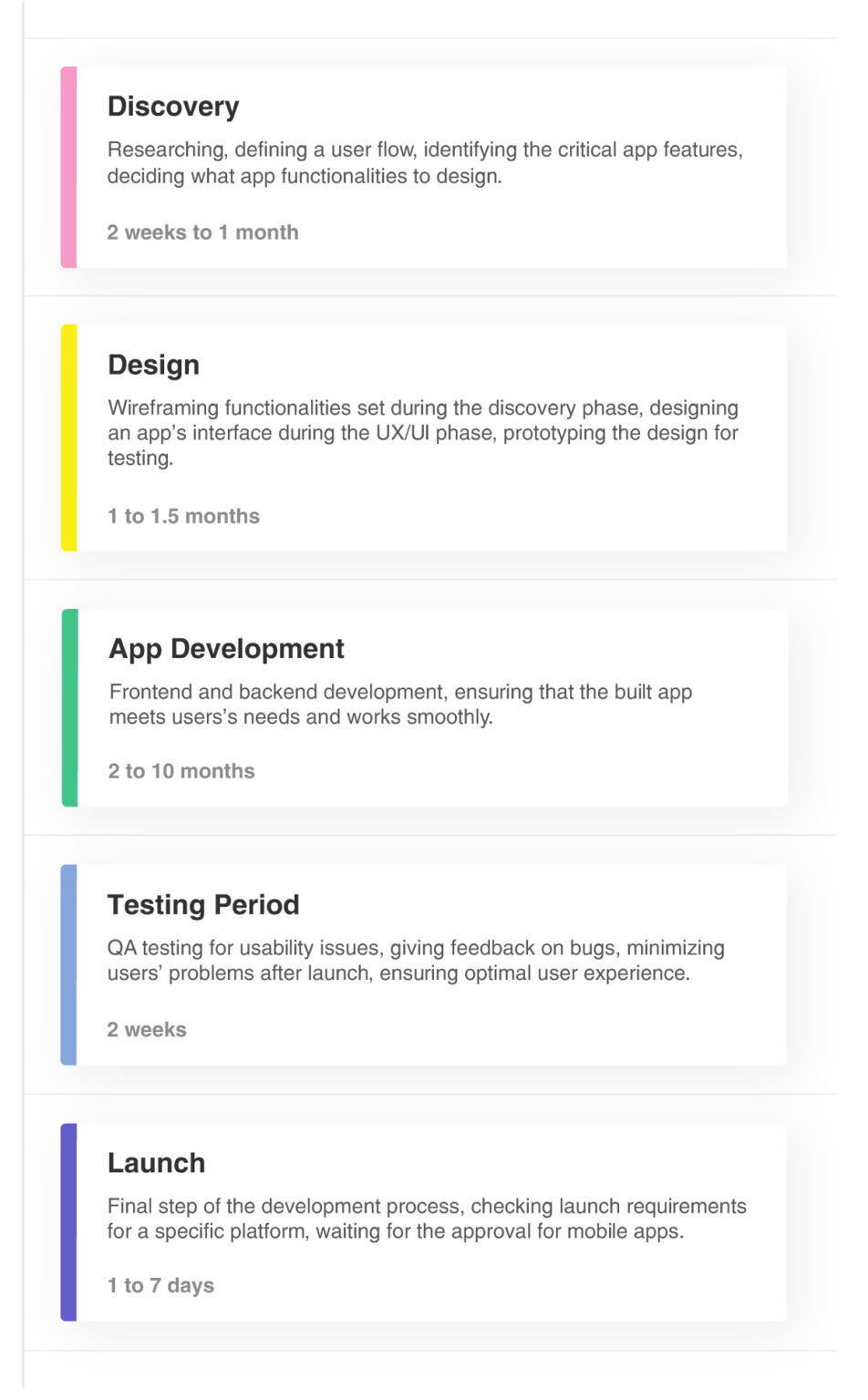 Discovery

Researching, defining a user flow, identifying the critical app features, deciding what app functionalities to design.

2 weeks to 1 month

Design

Wireframing functionalities set during the discovery phase, designing an app's interface during the UX/UI phase, prototyping the design for testing.

1 to 1.5 months

App Development

Frontend and backend development, ensuring that the built app meets users's needs and works smoothly.

2 to 10 months

Testing Period

QA testing for usability issues, giving feedback on bugs, minimizing users' problems after launch, ensuring optimal user experience.

2 weeks

Launch

Final step of the development process, checking launch requirements for a specific platform, waiting for the approval for mobile apps.

1 to 7 days