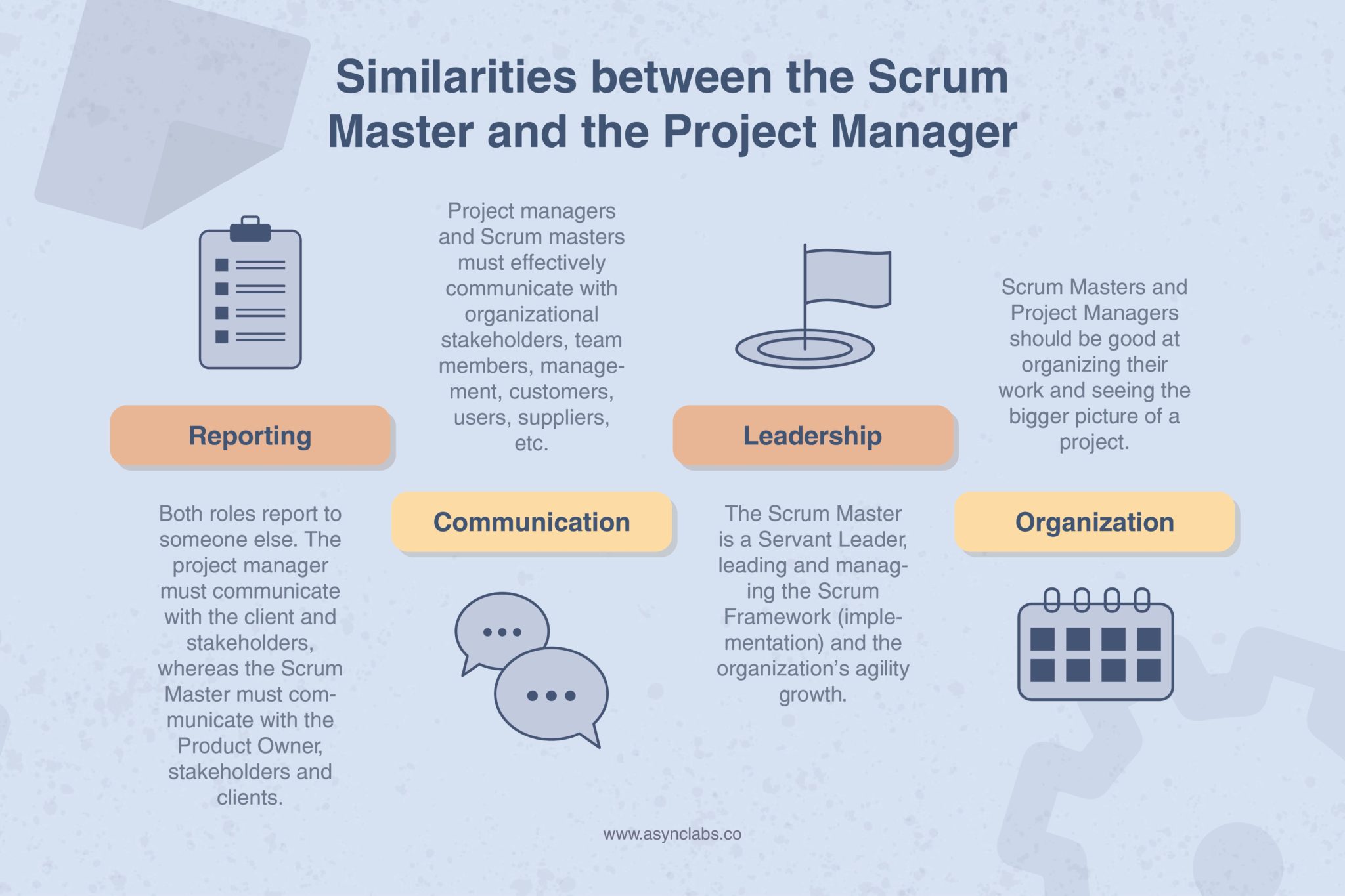 Similarities between the Scrum Master and the Project Manager

Reporting

Both roles report to someone else. The project manager must communicate with the client and stakeholders, whereas the Scrum Master must communicate with the Product Owner, stakeholders and clients.

Project managers and Scrum masters must effectively communicate with organizational stakeholders, team members, management, customers, users, suppliers, etc.

Communication

Leadership

The Scrum Master is a Servant Leader, leading and managing the Scrum Framework (implementation) and the organization's agility growth.

Scrum Masters and Project Managers should be good at organizing their work and seeing the bigger picture of a project.

Organization

www.asynclabs.co